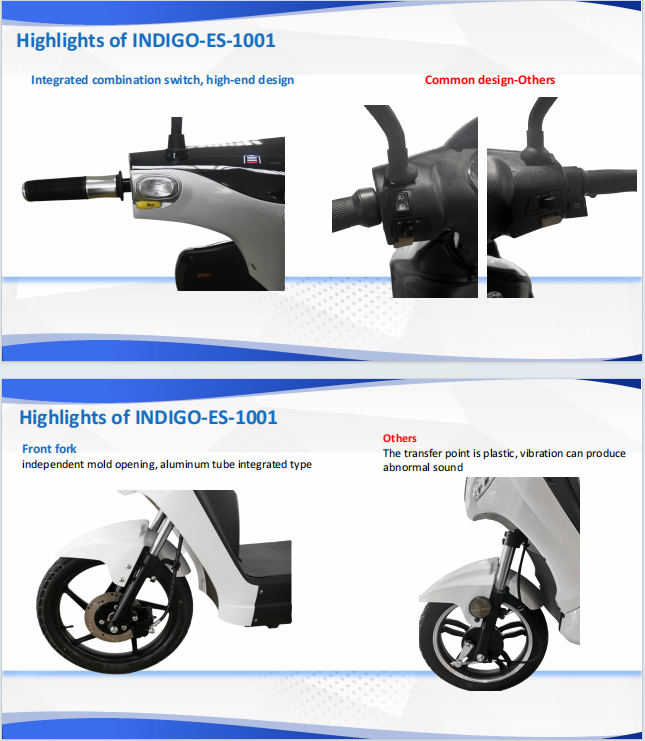 Highlights of INDIGO-ES-1001

Integrated combination switch, high-end design

Common design-Others

Highlights of INDIGO-ES-1001

Front fork
independent mold opening, aluminum tube integrated type

Others
The transfer point is plastic, vibration can produce abnormal sound