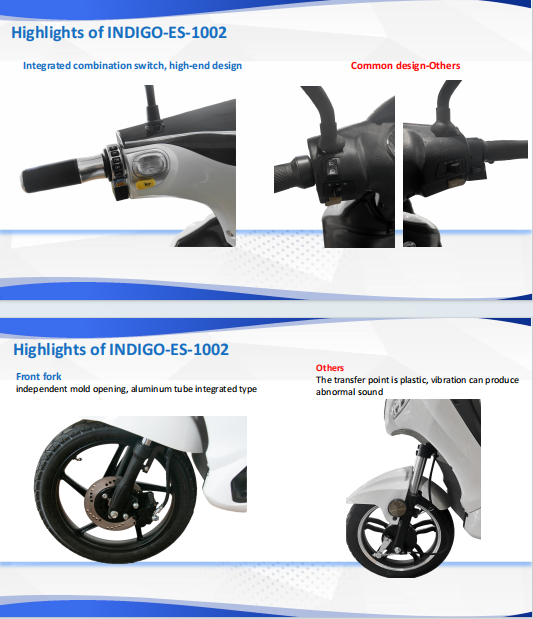 Highlights of INDIGO-ES-1002

Integrated combination switch, high-end design

Common design-Others

Highlights of INDIGO-ES-1002

Front fork
independent mold opening, aluminum tube integrated type

Others
The transfer point is plastic, vibration can produce abnormal sound