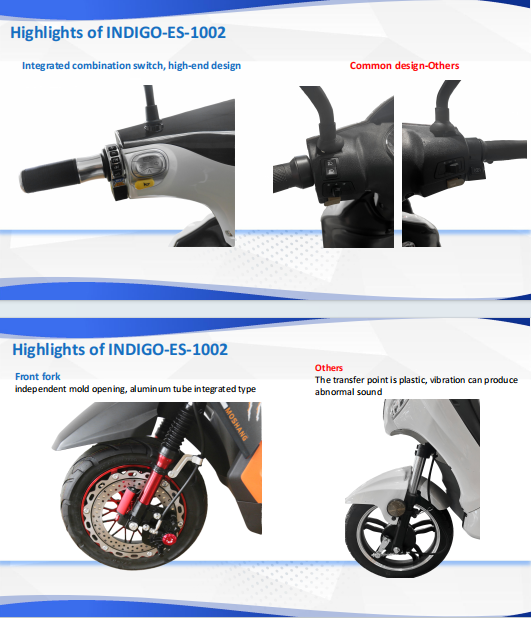 Highlights of INDIGO-ES-1002

Integrated combination switch, high-end design

Common design-Others

Highlights of INDIGO-ES-1002

Front fork
independent mold opening, aluminum tube integrated type

MOSHANG

Others
The transfer point is plastic, vibration can produce abnormal sound